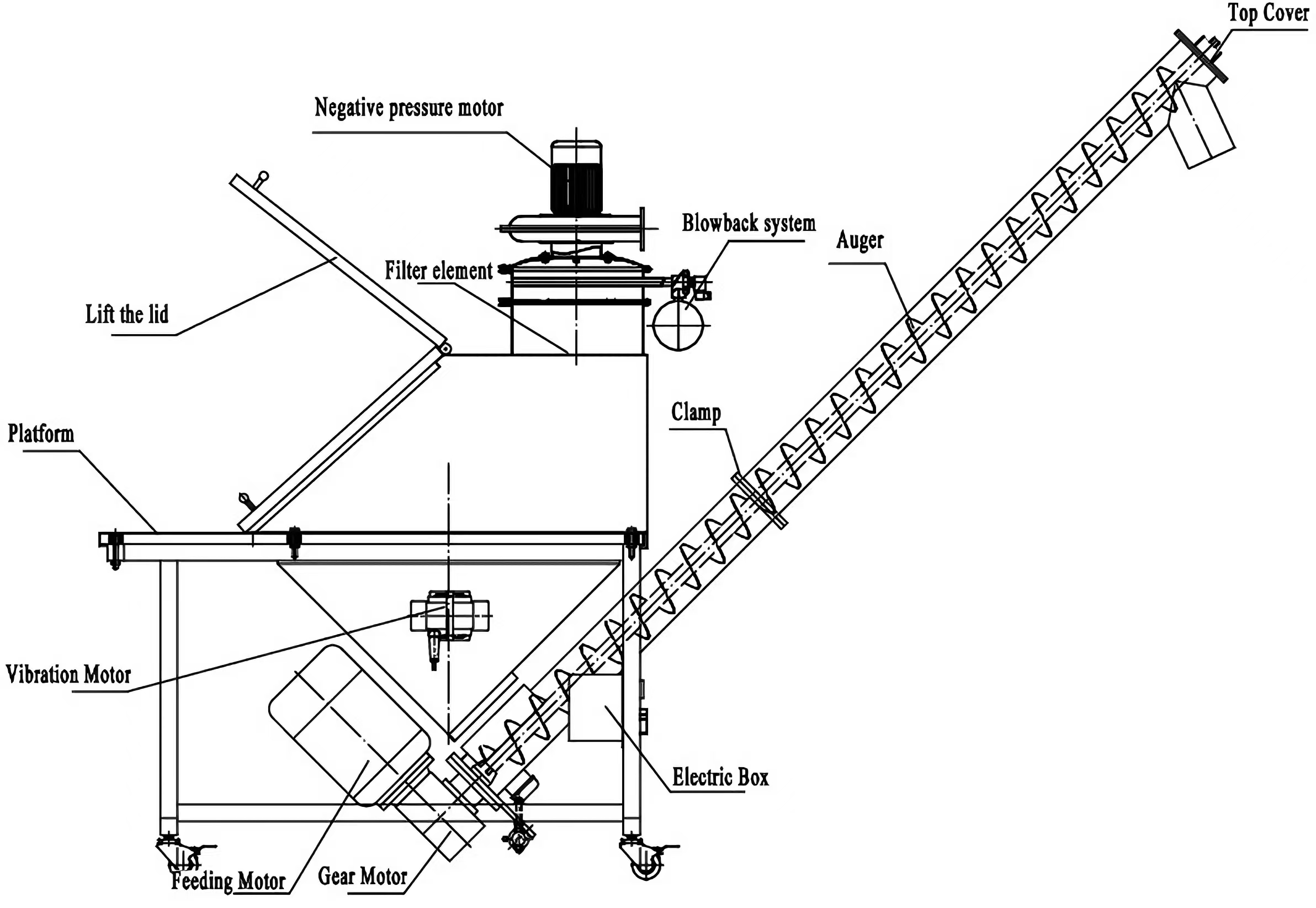 Top Cover

Negative pressure motor

Blowback system

Auger

Filter element

Lift the lid

Clamp

Platform

Vibration Motor

Electric Box

Feeding Motor

Gear Motor